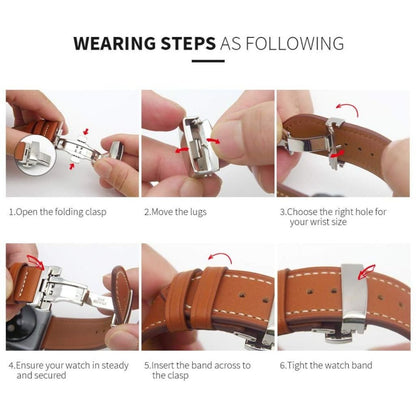 WEARING STEPS AS FOLLOWING

1.Open the folding clasp

2.Move the lugs

3.Choose the right hole for your wrist size

4.Ensure your watch in steady and secured

5.Insert the band across to the clasp

6.Tight the watch band